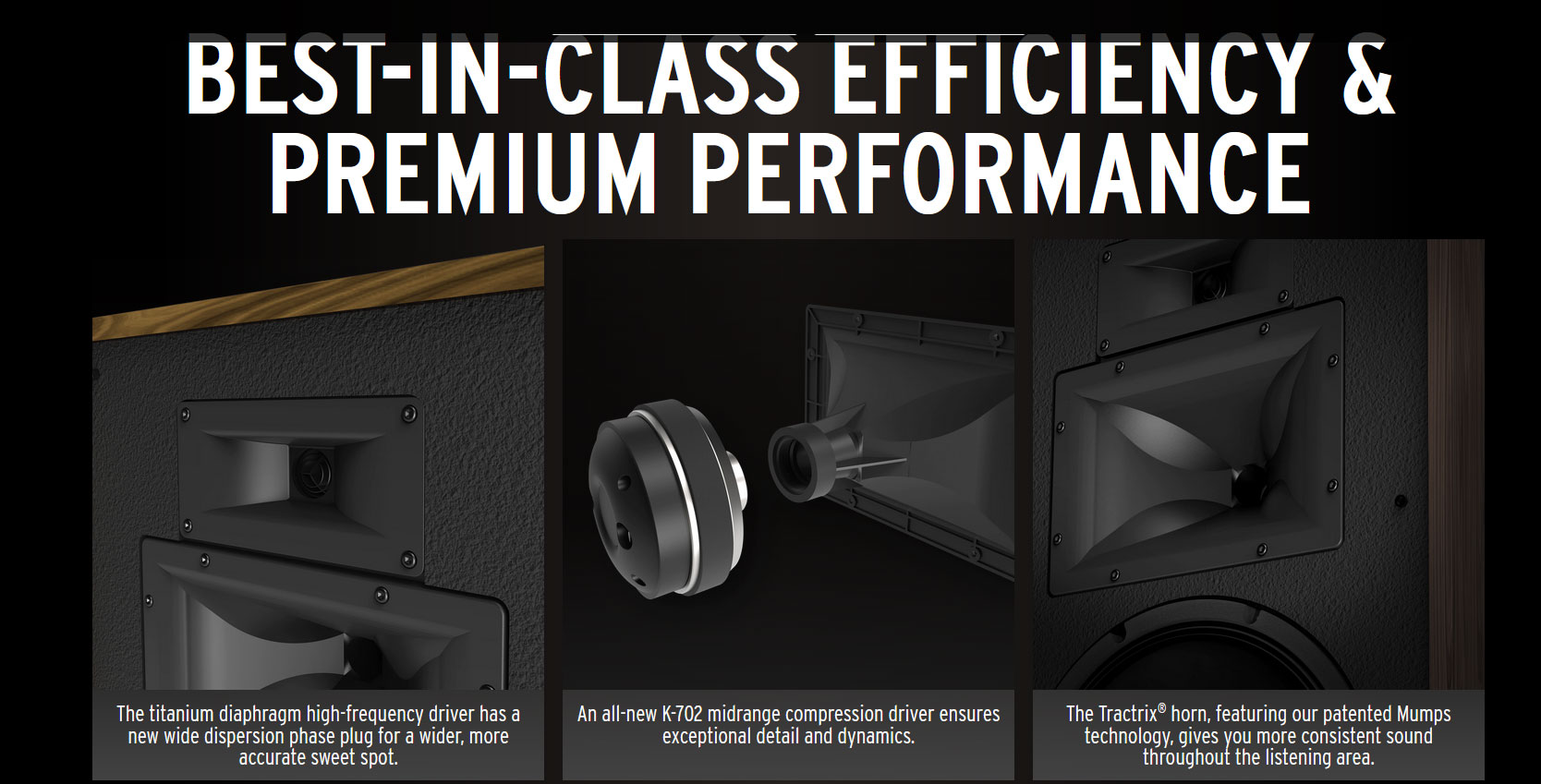 BEST-IN-CLASS EFFICIENCY & PREMIUM PERFORMANCE

The titanium diaphragm high-frequency driver has a new wide dispersion phase plug for a wider, more accurate sweet spot.

An all-new K-702 midrange compression driver ensures exceptional detail and dynamics.

The Tractrix® horn, featuring our patented Mumps technology, gives you more consistent sound throughout the listening area.