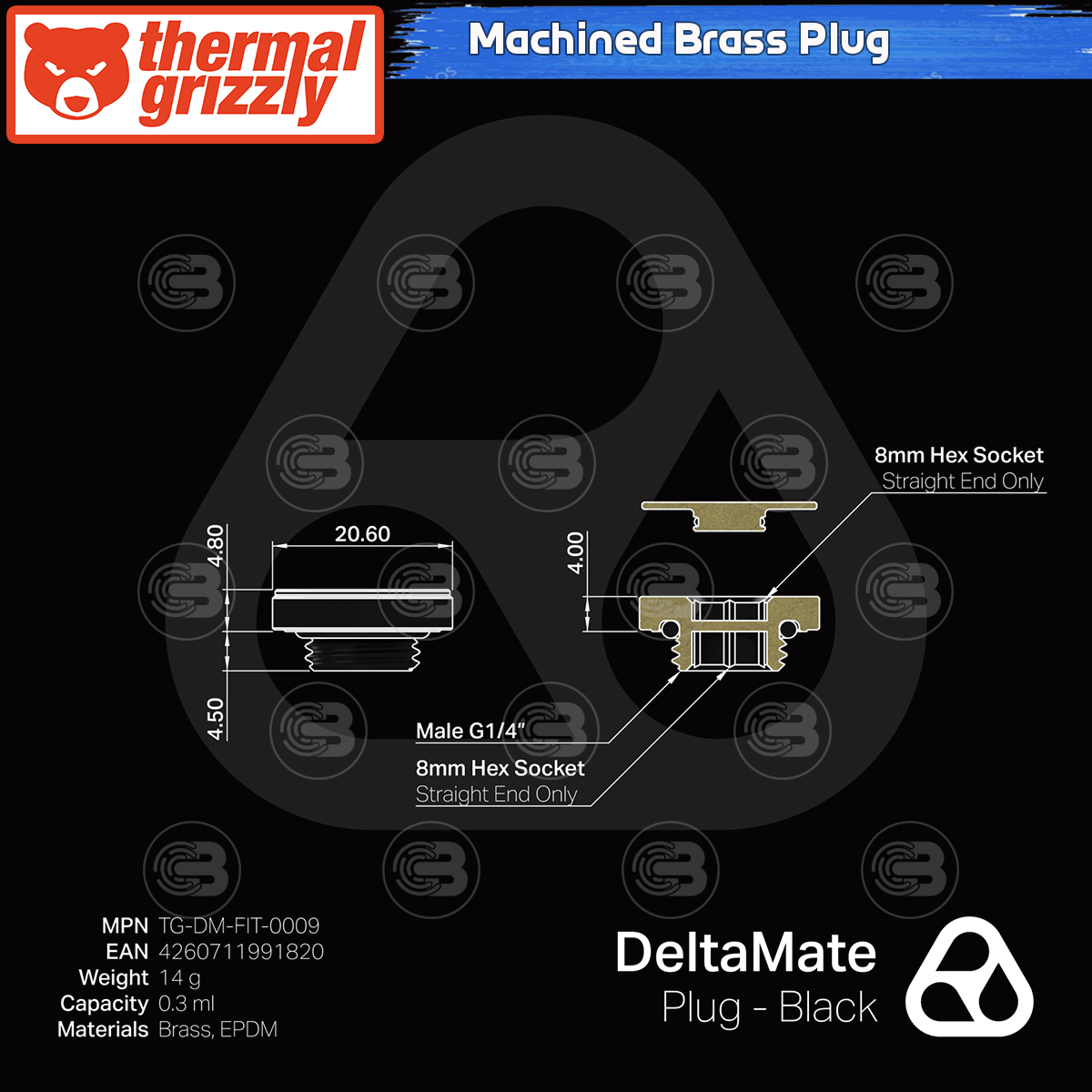 thermal grizzly

Machined Brass Plug

4.80

20.60

4.50

4.00

8mm Hex Socket
Straight End Only

Male G1/4"

8mm Hex Socket
Straight End Only

MPN TG-DM-FIT-0009
EAN 4260711991820
Weight 14 g
Capacity 0.3 ml
Materials Brass, EPDM

DeltaMate
Plug - Black