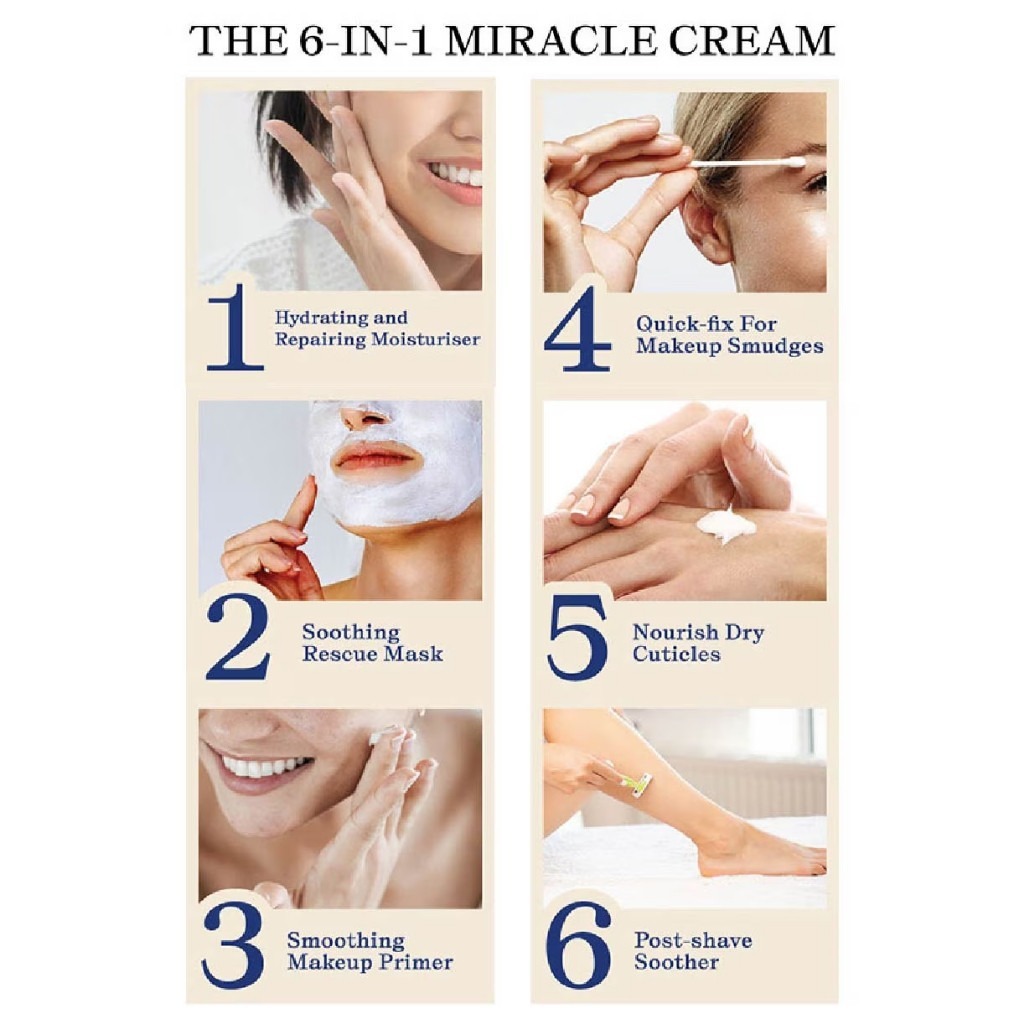 THE 6-IN-1 MIRACLE CREAM

1 Hydrating and Repairing Moisturiser

2 Soothing Rescue Mask

3 Smoothing Makeup Primer

4 Quick-fix For Makeup Smudges

5 Nourish Dry Cuticles

6 Post-shave Soother