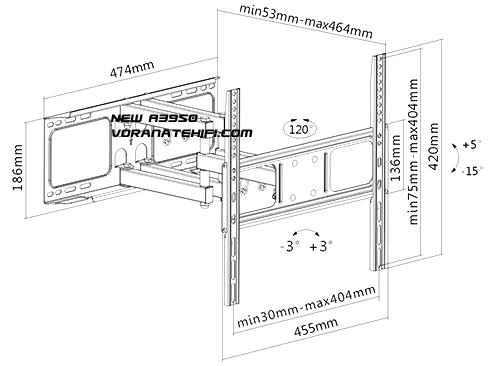 min53mm-max464mm

474mm

NEW A3950
VORANATEHIFI.COM

120°

186mm

136mm

min75mm-max404mm

420mm

+5°

-15°

-3° +3°

min30mm-max404mm

455mm