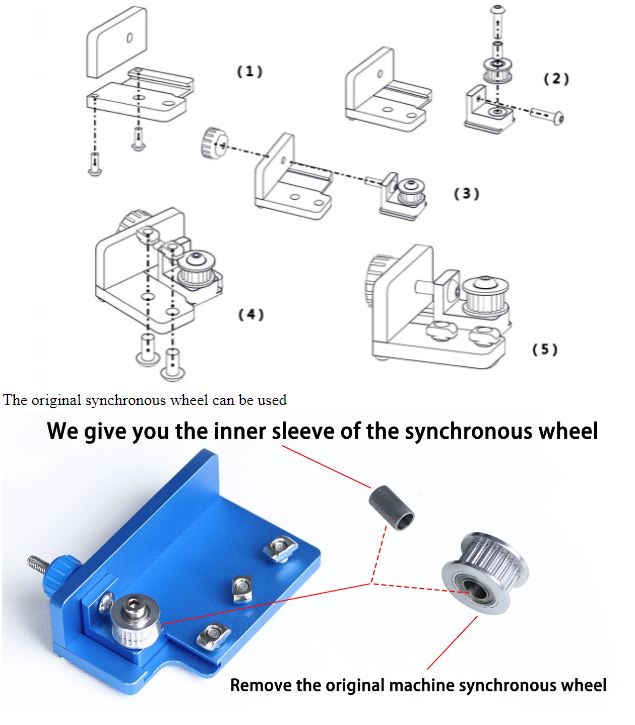 (1)

(2)

(3)

(4)

(5)

The original synchronous wheel can be used

We give you the inner sleeve of the synchronous wheel

Remove the original machine synchronous wheel