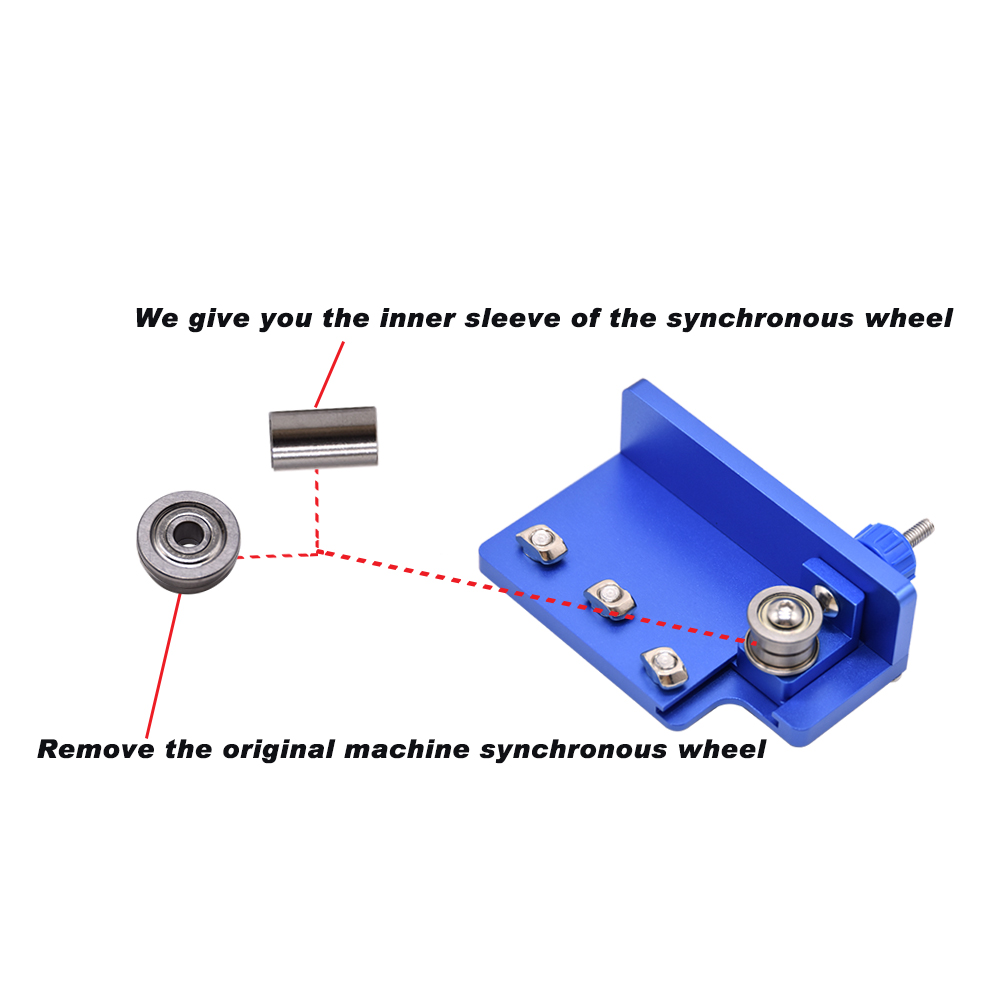 We give you the inner sleeve of the synchronous wheel

Remove the original machine synchronous wheel