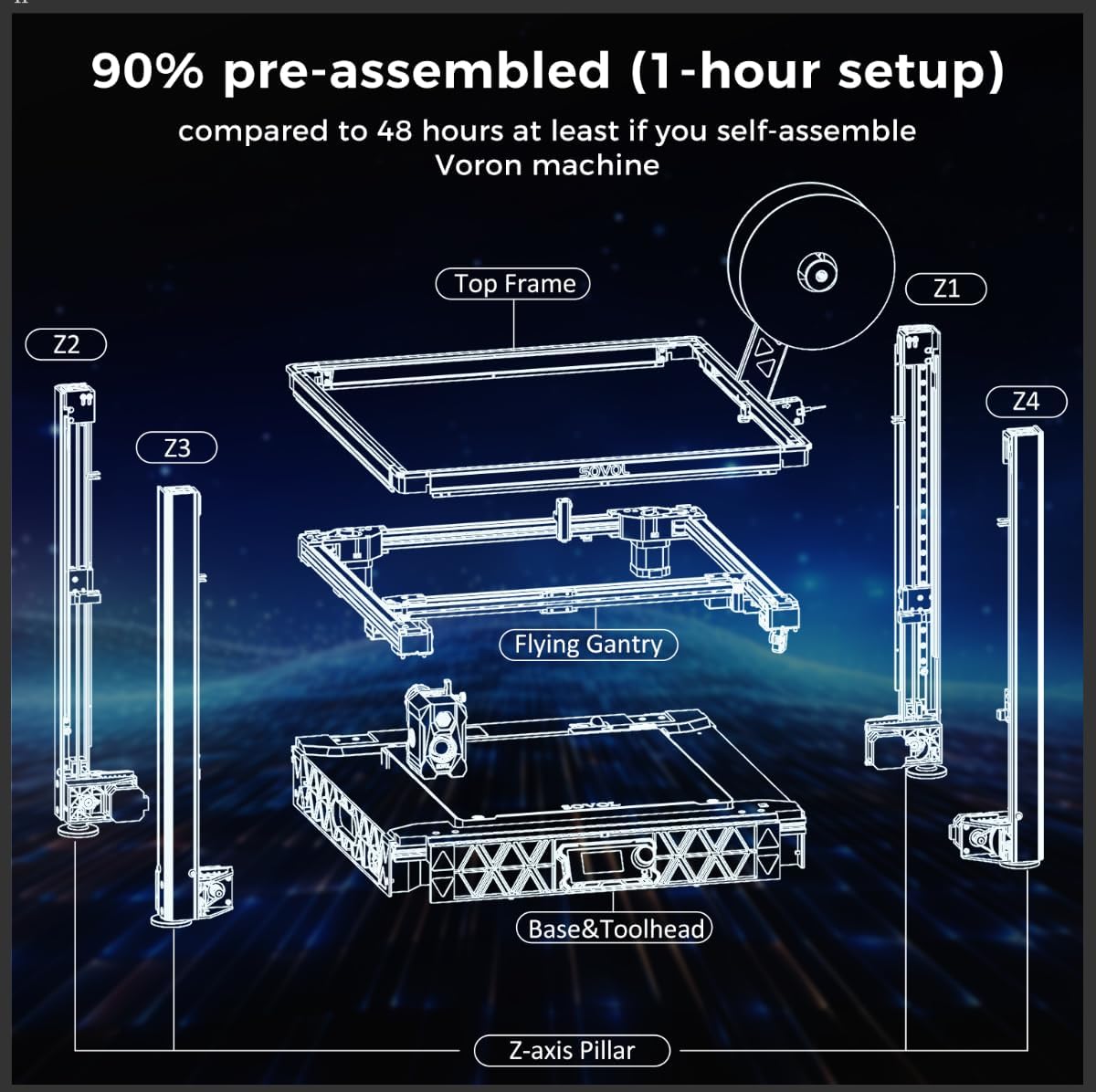 90% pre-assembled (1-hour setup)

compared to 48 hours at least if you self-assemble Voron machine

Top Frame

Z1

Z2

Z4

Z3

SOVOL

Flying Gantry

SOVOL

Base&Toolhead

Z-axis Pillar