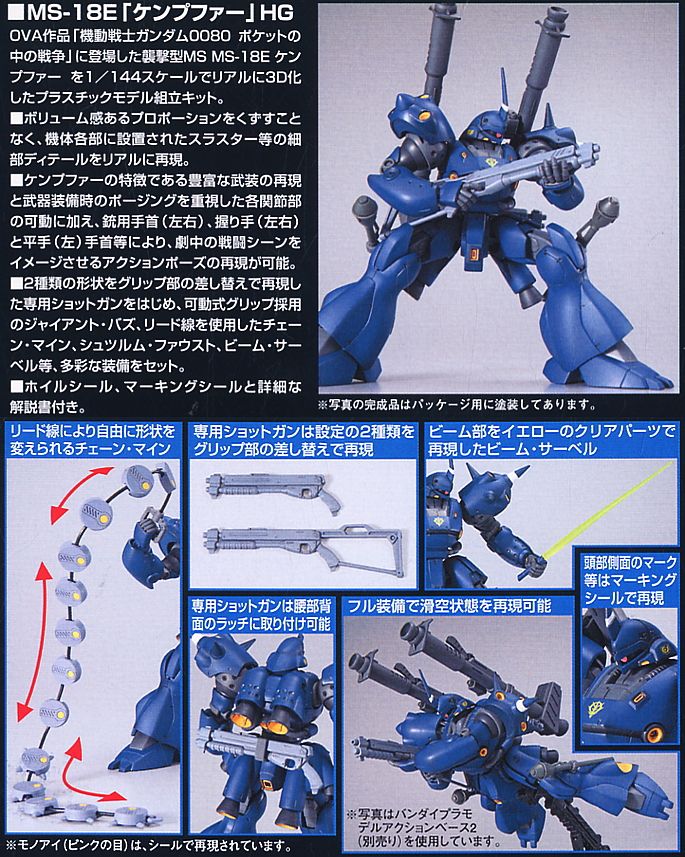 ■MS-18E「ケンプファー」HG

OVA作品「機動戦士ガンダム0080 ポケットの中の戦争」に登場した襲撃型MS MS-18E ケンプファー を1/144スケールでリアルに3D化したプラスチックモデル組立キット。

■ボリューム感あるプロポーションをくずすことなく、機体各部に設置されたスラスター等の細部ディテールをリアルに再現。

■ケンプファーの特徴である豊富な武装の再現と武器装備時のポージングを重視した各関節部の可動に加え、銃用手首（左右）、握り手（左右）と平手（左）手首等により、劇中の戦闘シーンをイメージさせるアクションポーズの再現が可能。

■2種類の形状をグリップ部の差し替えで再現した専用ショットガンをはじめ、可動式グリップ採用のジャイアント・バズ、リード線を使用したチェーン・マイン、シュツルム・ファウスト、ビーム・サーベル等、多彩な装備をセット。

■ホイルシール、マーキングシールと詳細な解説書付き。

※写真の完成品はパッケージ用に塗装してあります。

リード線により自由に形状を変えられるチェーン・マイン

専用ショットガンは設定の2種類をグリップ部の差し替えで再現

ビーム部をイエローのクリアパーツで再現したビーム・サーベル

頭部側面のマーク等はマーキングシールで再現

専用ショットガンは腰部背面のラッチに取り付け可能

フル装備で滑空状態を再現可能

※写真はバンダイプラモデルアクションベース2（別売り）を使用しています。

※モノアイ（ピンクの目）は、シールで再現されています。