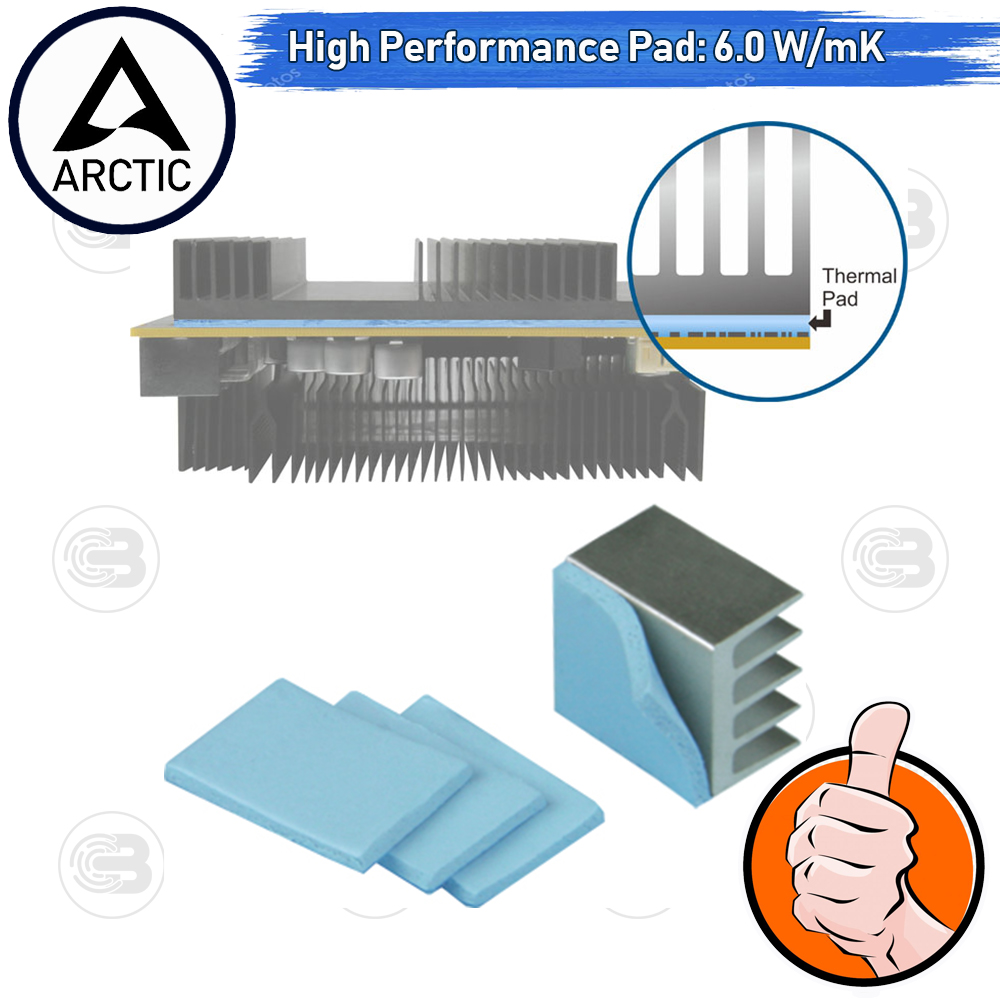 ARCTIC

High Performance Pad: 6.0 W/mK

Thermal Pad