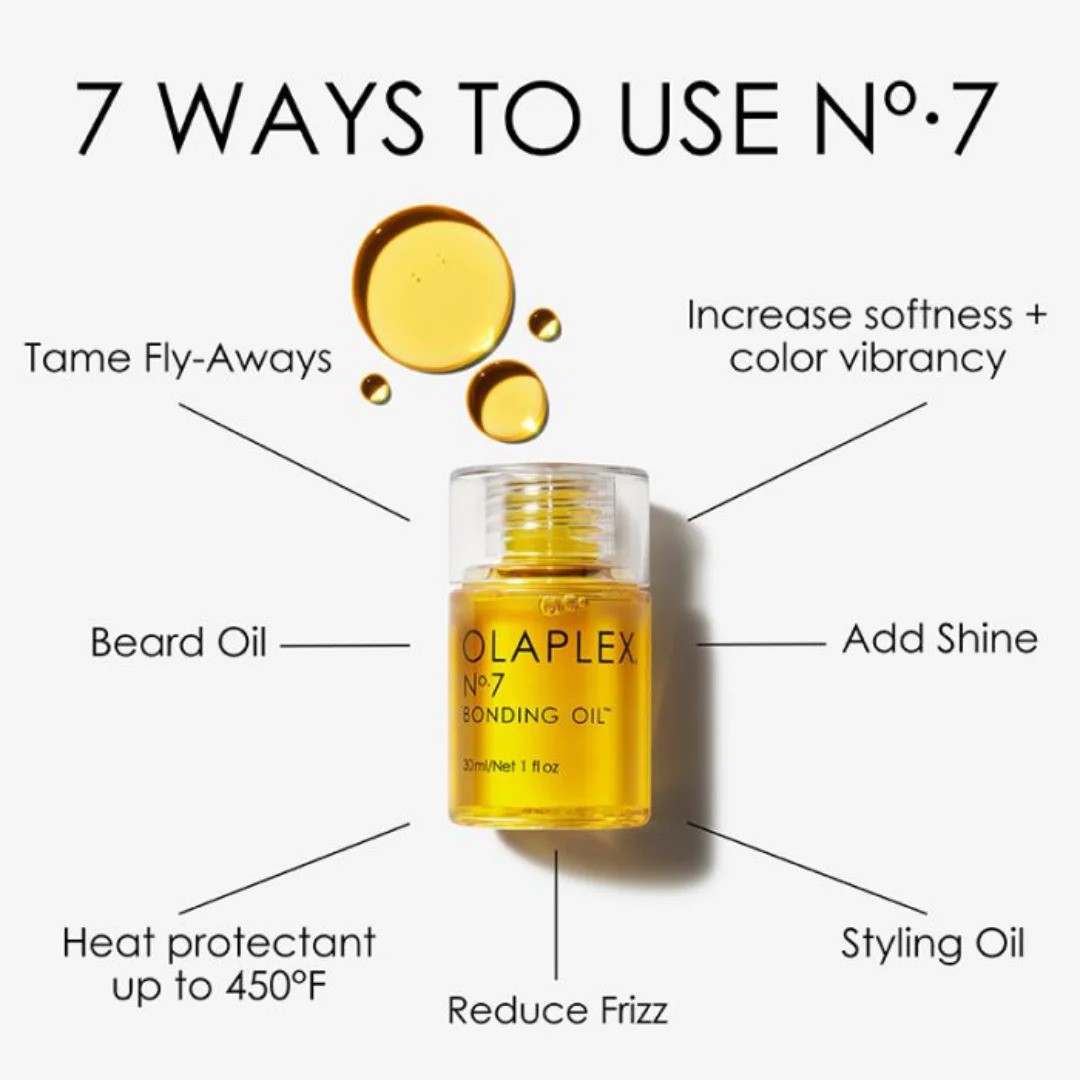 7 WAYS TO USE Nº·7

Tame Fly-Aways

Increase softness + color vibrancy

Beard Oil

OLAPLEX
Nº7
BONDING OIL™
30ml/Net 1 fl oz

Add Shine

Heat protectant up to 450°F

Reduce Frizz

Styling Oil