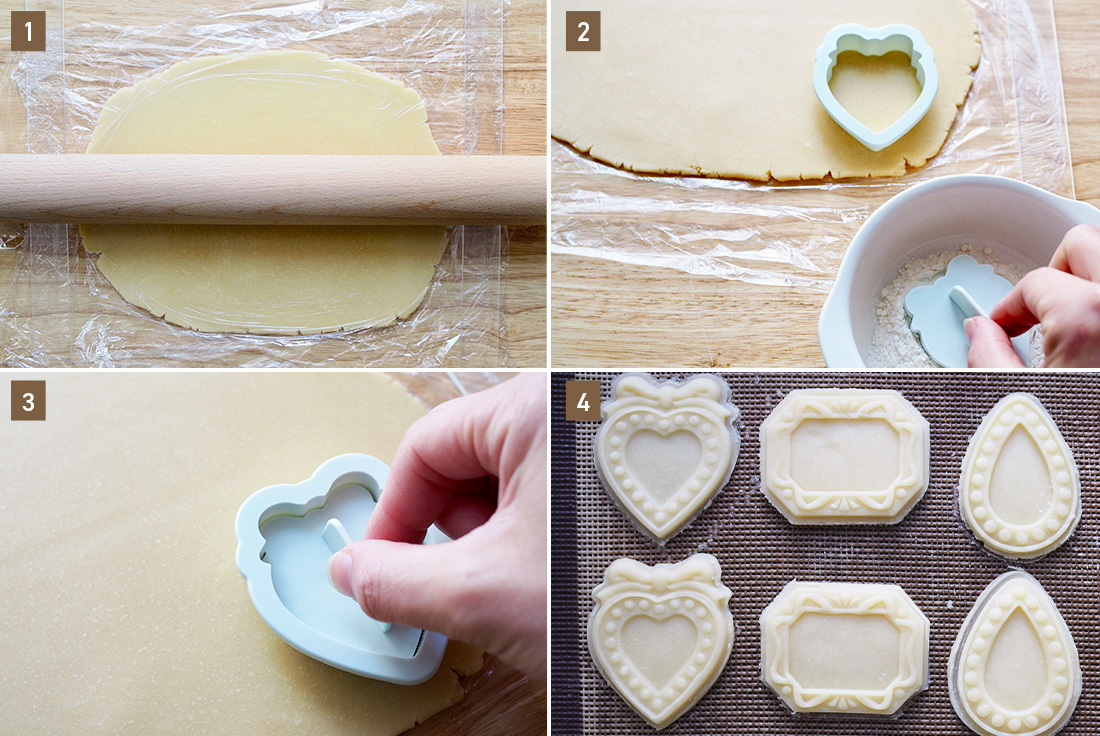 1

2

3

4