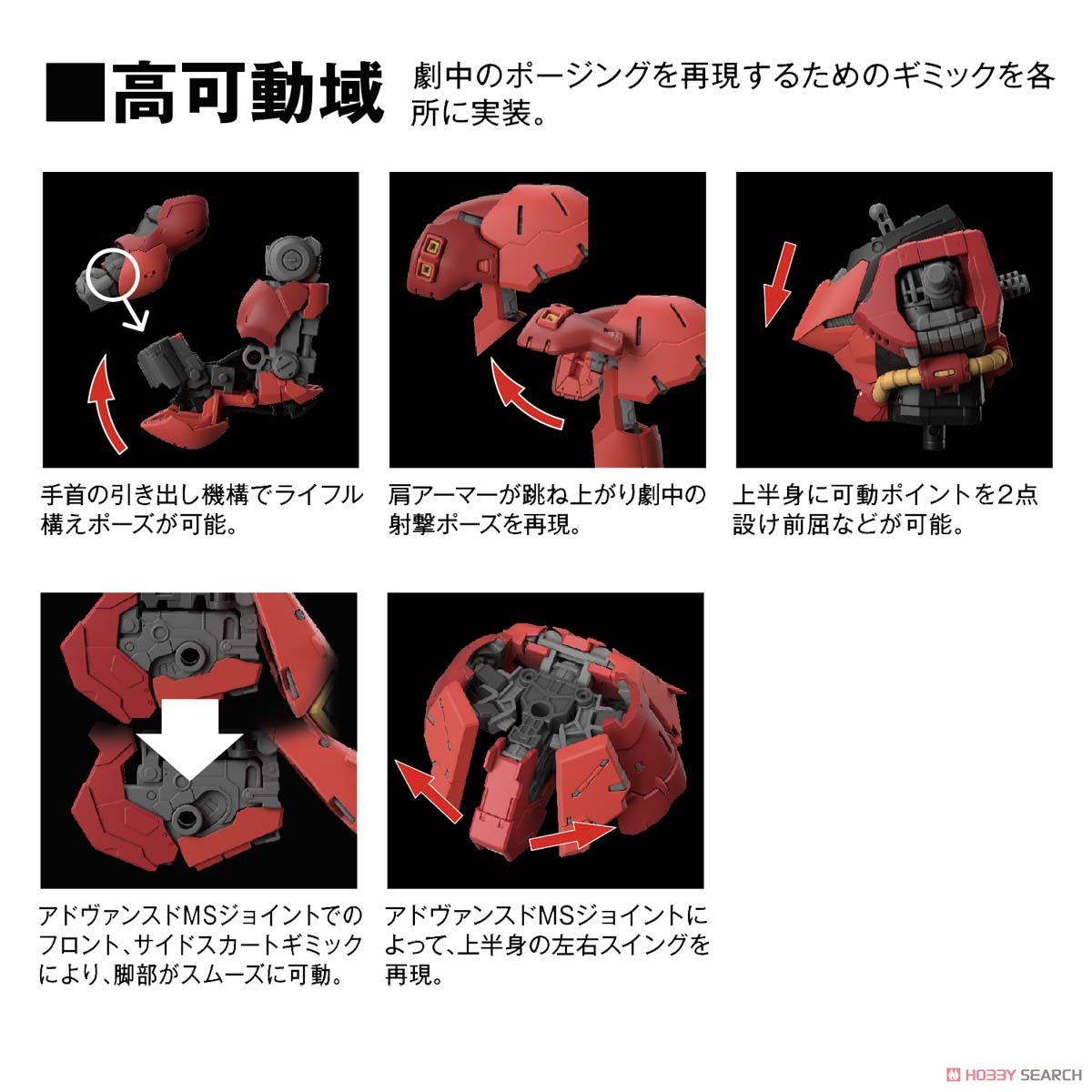 ■高可動域

劇中のポージングを再現するためのギミックを各所に実装。

手首の引き出し機構でライフル構えポーズが可能。

肩アーマーが跳ね上がり劇中の射撃ポーズを再現。

上半身に可動ポイントを2点設け前屈などが可能。

アドヴァンスドMSジョイントでのフロント、サイドスカートギミックにより、脚部がスムーズに可動。

アドヴァンスドMSジョイントによって、上半身の左右スイングを再現。

HOBBY SEARCH