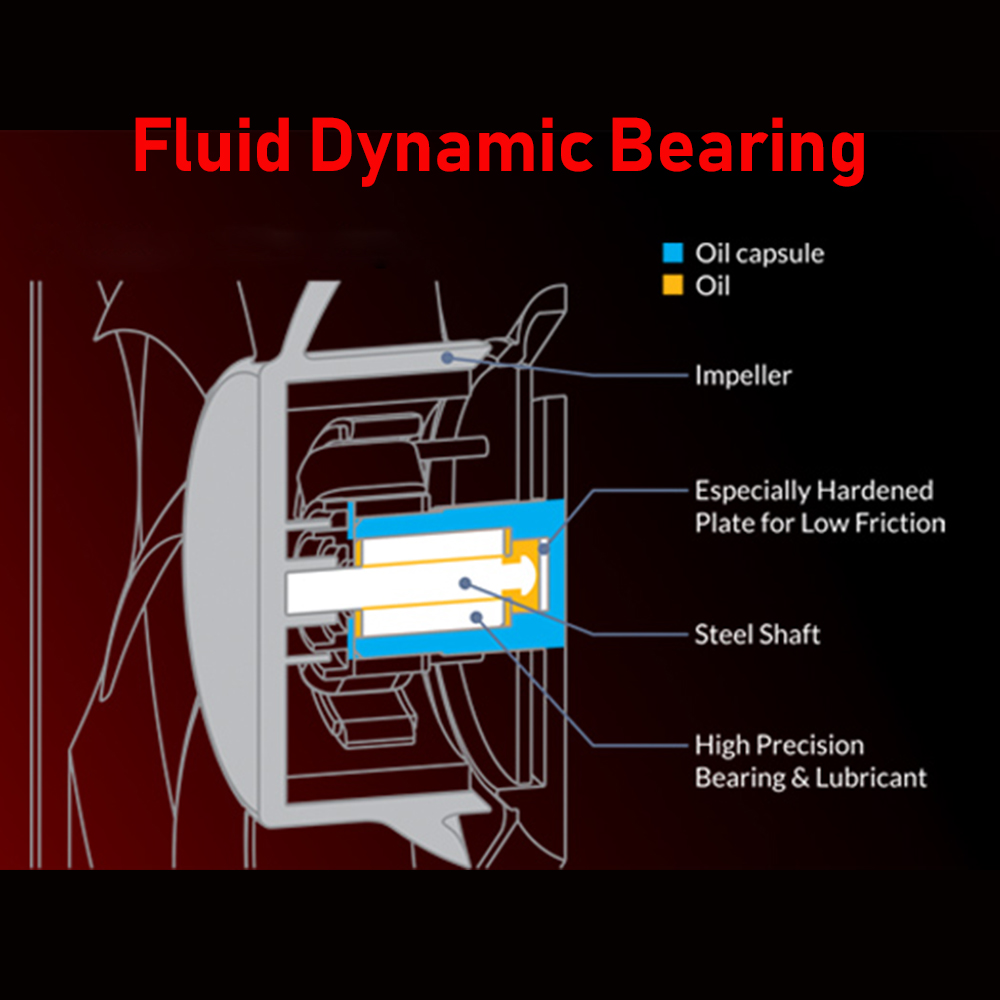 Fluid Dynamic Bearing

Oil capsule
Oil

Impeller

Especially Hardened Plate for Low Friction

Steel Shaft

High Precision Bearing & Lubricant