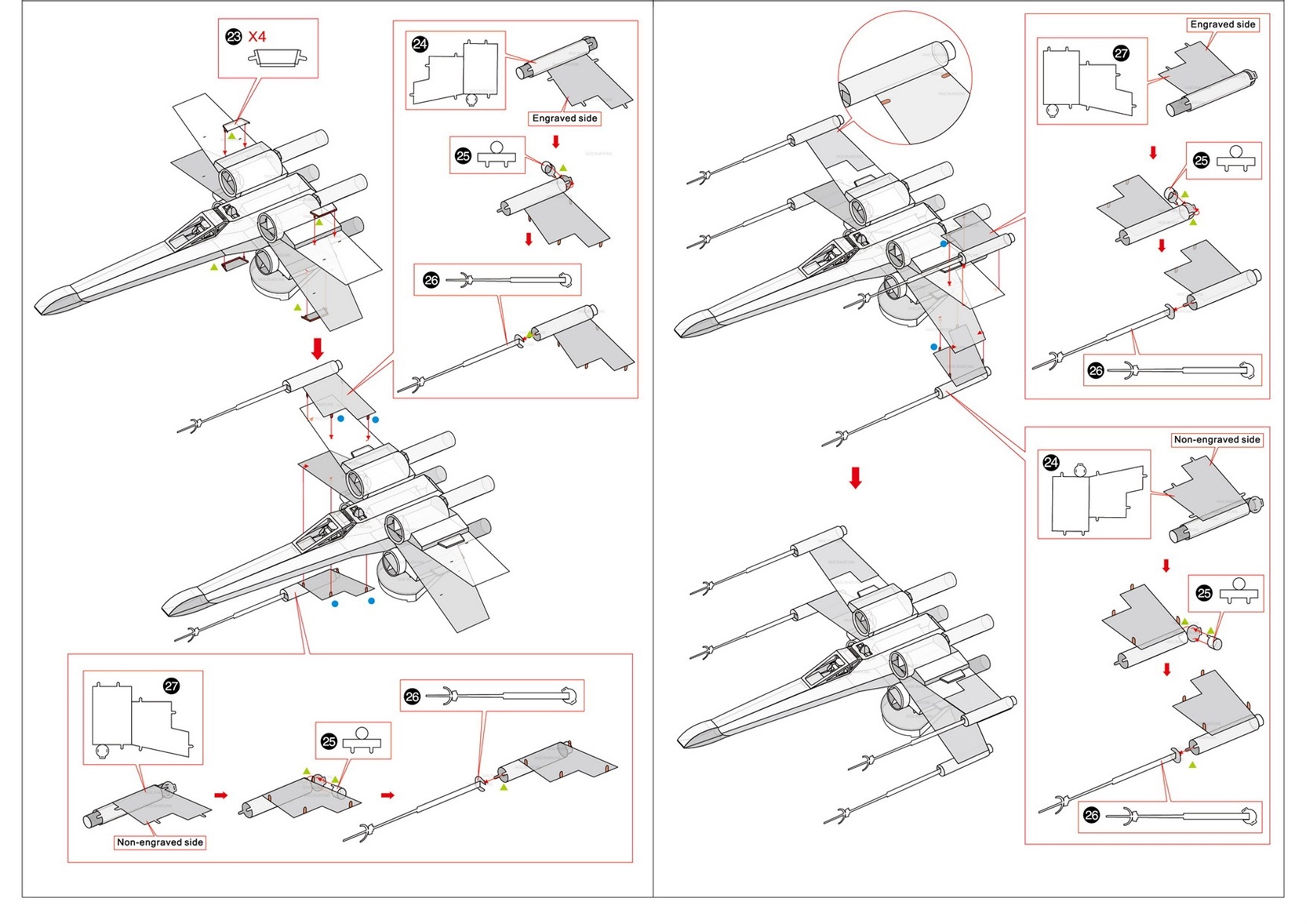 23 X4

24

Engraved side

25

26

27

25

26

Non-engraved side

Engraved side

27

25

26

Non-engraved side

24

25

26