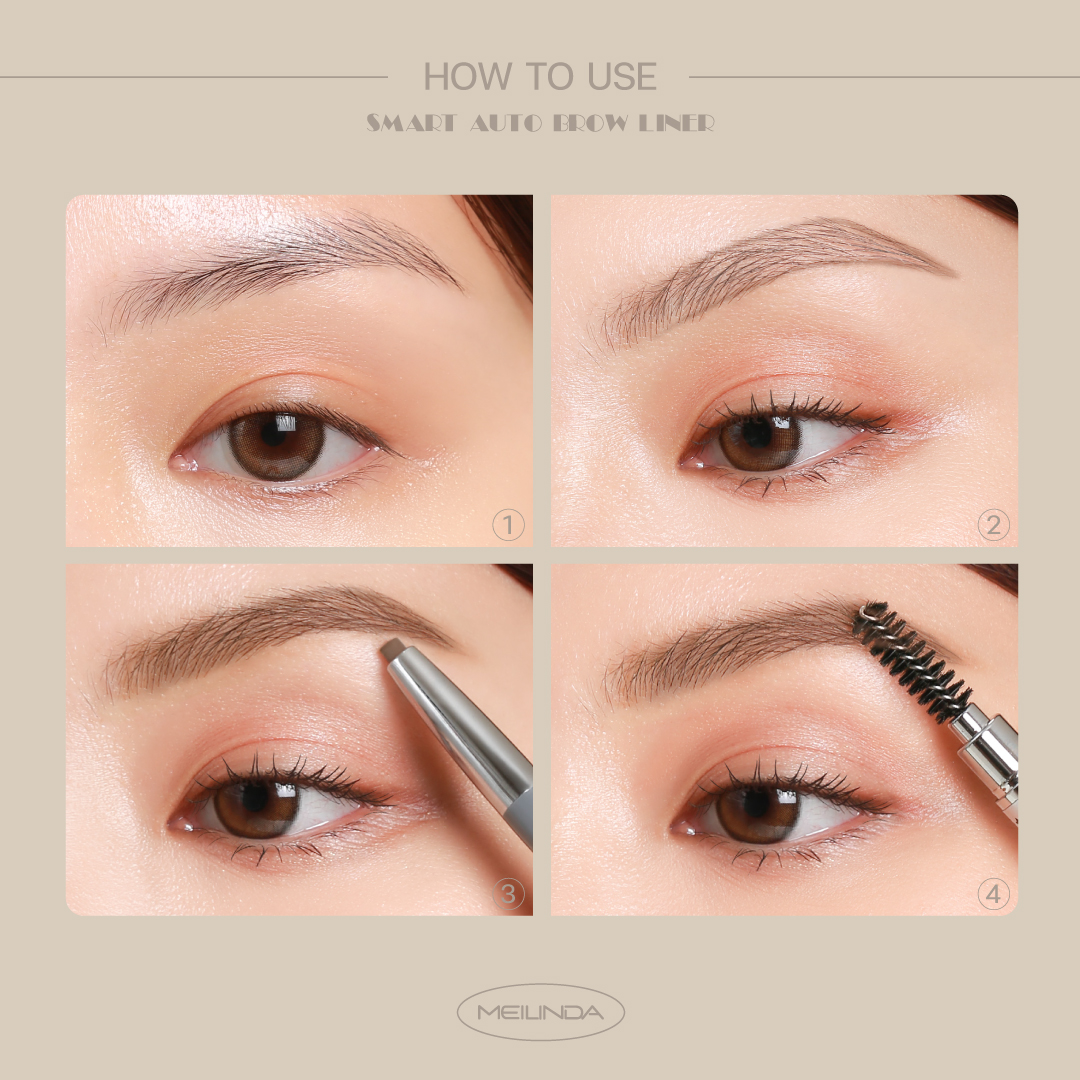 HOW TO USE
SMART AUTO BROW LINER

①
②
③
④

MEILINDA